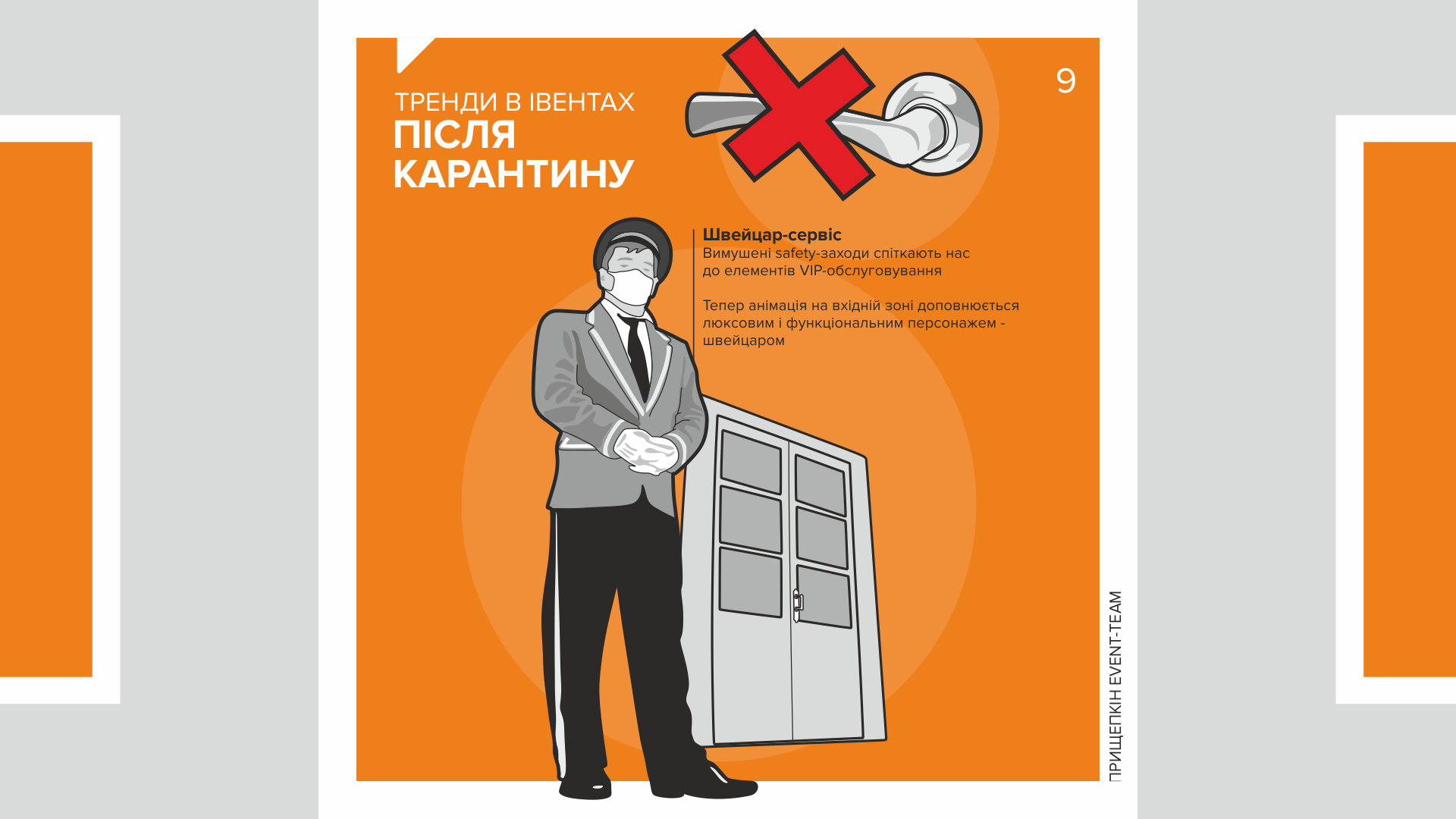 ТРЕНДИ В ІВЕНТАХ
ПІСЛЯ
КАРАНТИНУ

9

Швейцар-сервіс
Вимушені safety-заходи спіткають нас до елементів VIP-обслуговування

Тепер анімація на вхідній зоні доповнюється люксовим і функціональним персонажем - швейцаром

ПРИЩЕПКІН EVENT-TEAM